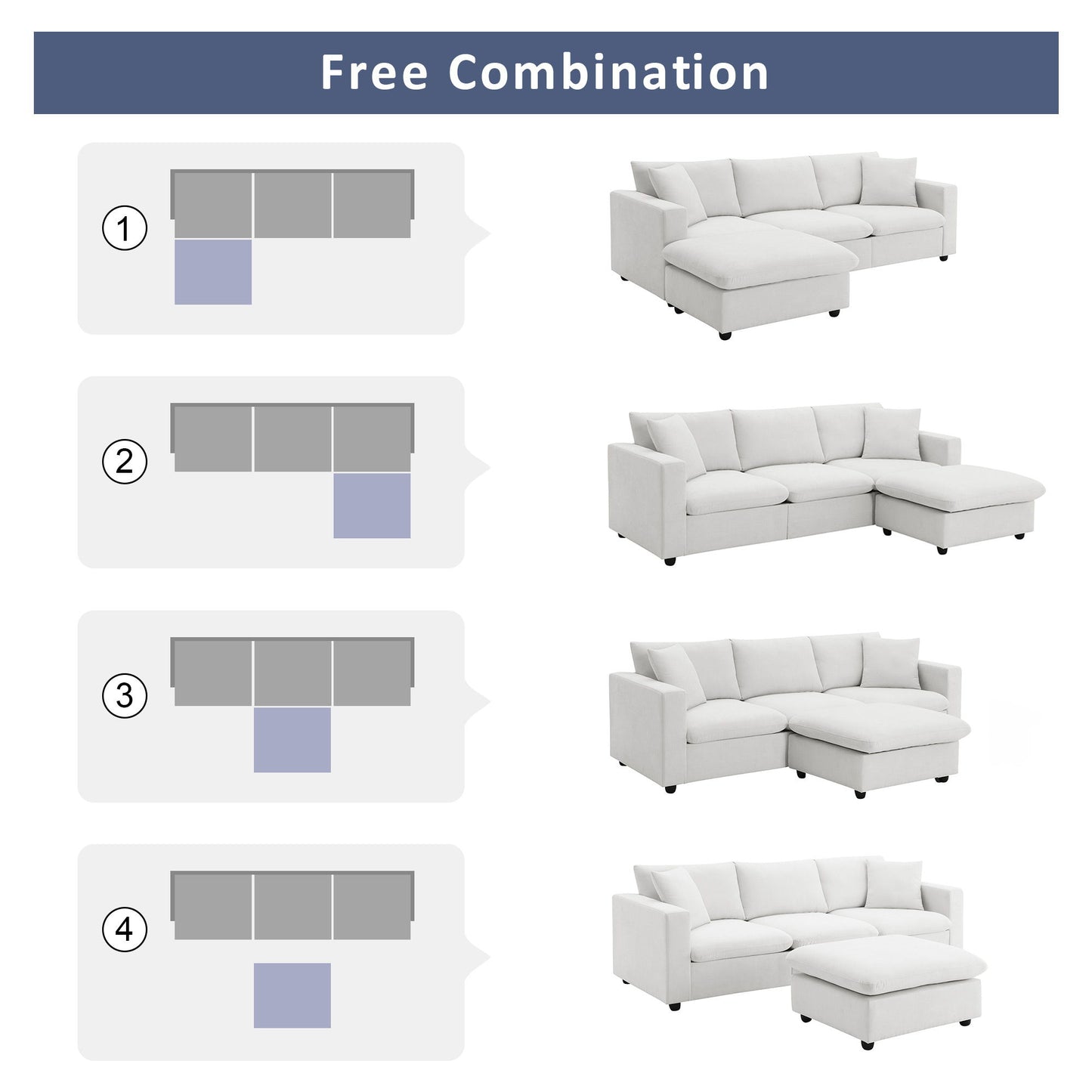 Free Combination

①

②

③

④