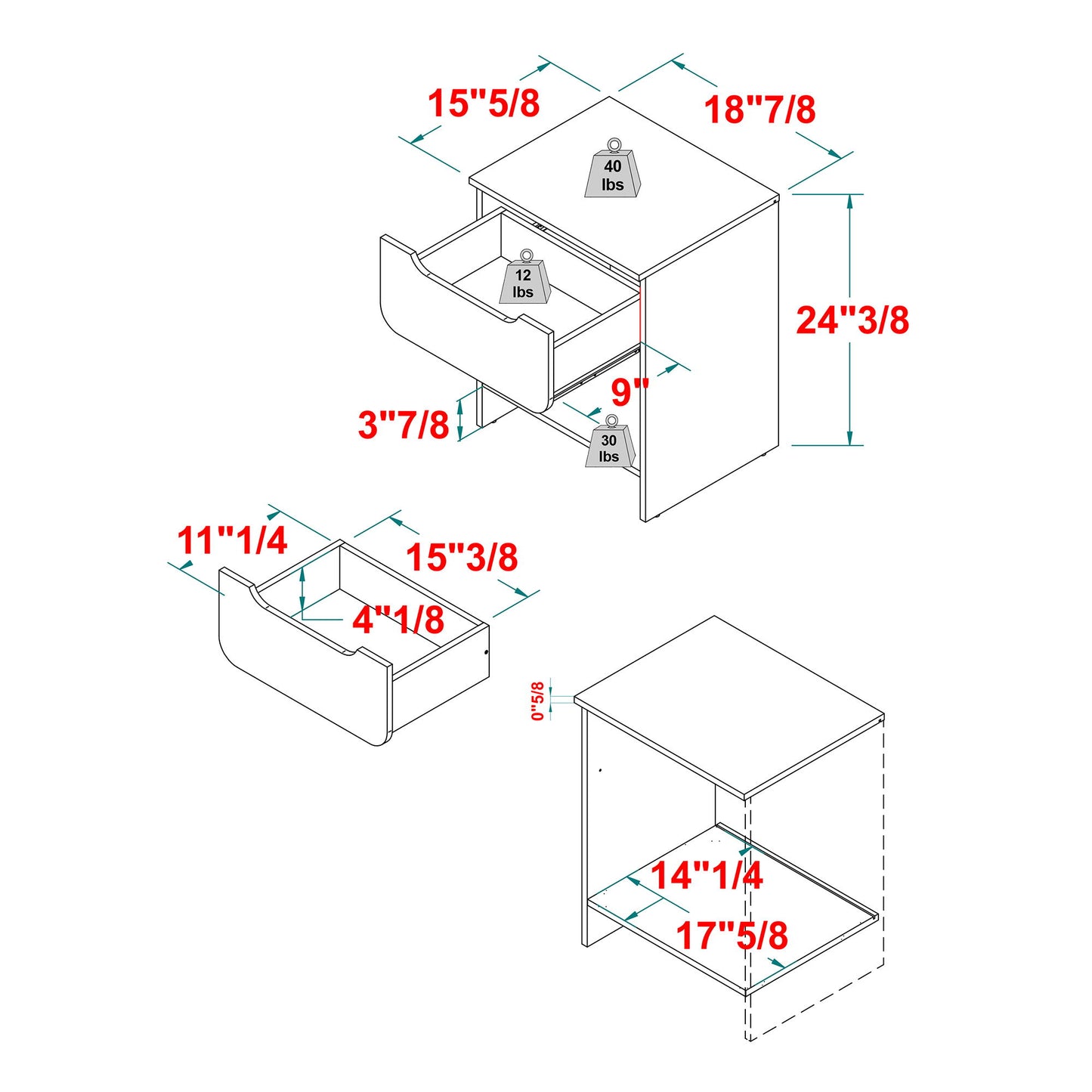 15"5/8

18"7/8

40 lbs

12 lbs

24"3/8

9"

3"7/8

30 lbs

11"1/4

15"3/8

4"1/8

0"5/8

14"1/4

17"5/8