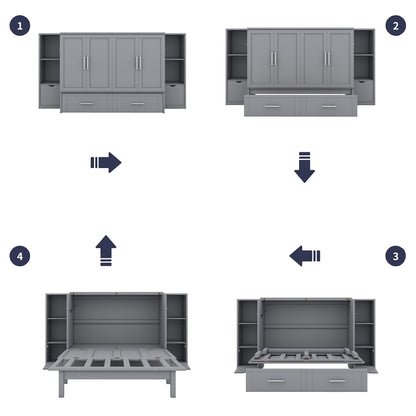 1

2

4

3