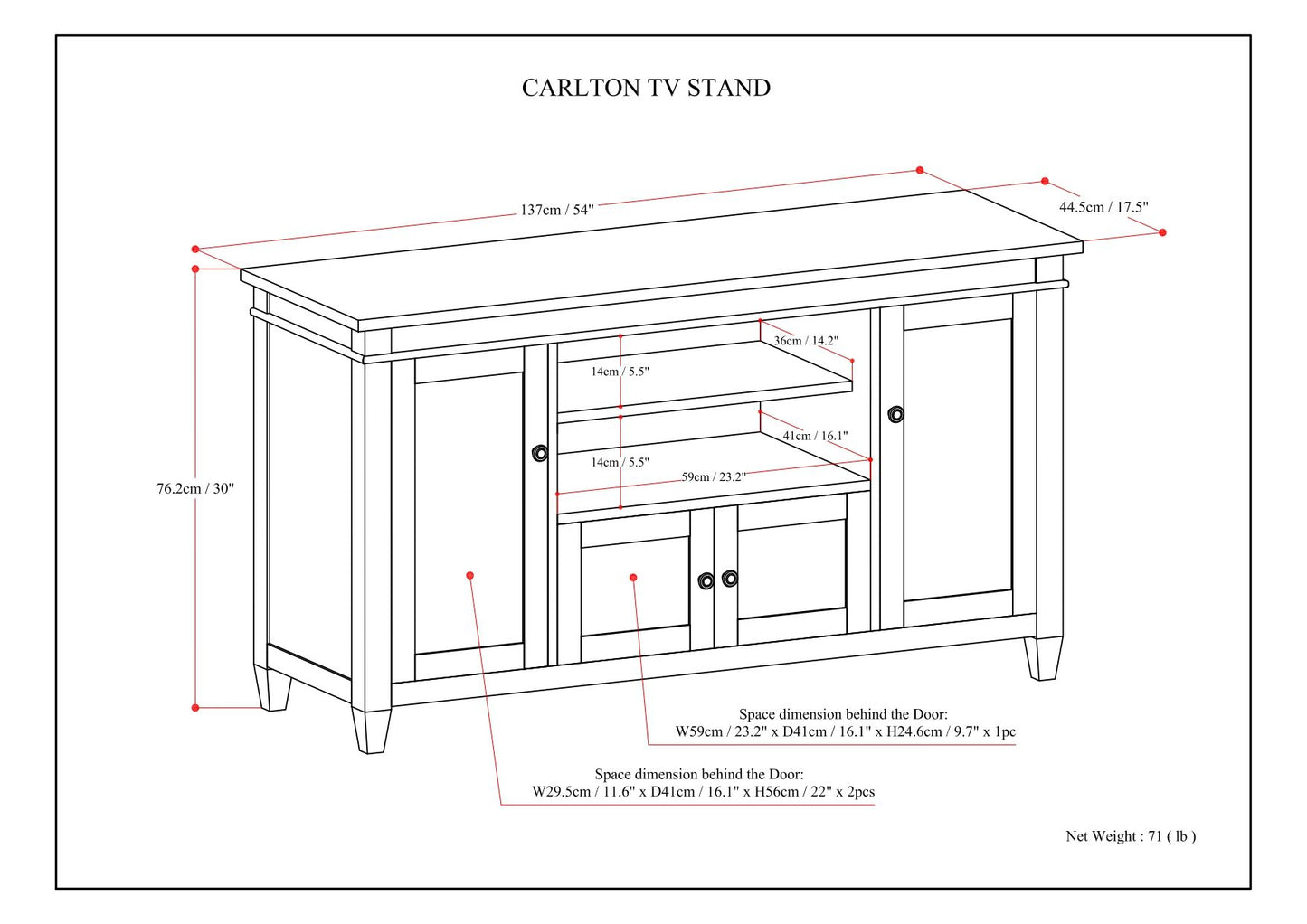 CARLTON TV STAND

137cm / 54"

44.5cm / 17.5"

76.2cm / 30"

36cm / 14.2"

14cm / 5.5"

41cm / 16.1"

14cm / 5.5"

59cm / 23.2"

Space dimension behind the Door:
W59cm / 23.2" x D41cm / 16.1" x H24.6cm / 9.7" x 1pc

Space dimension behind the Door:
W29.5cm / 11.6" x D41cm / 16.1" x H56cm / 22" x 2pcs

Net Weight : 71 ( lb )