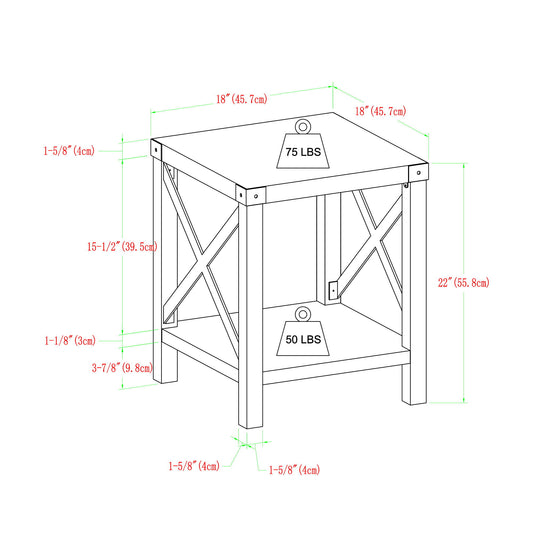 18"(45.7cm)
18"(45.7cm)
1-5/8"(4cm)
75 LBS
15-1/2"(39.5cm)
22"(55.8cm)
1-1/8"(3cm)
50 LBS
3-7/8"(9.8cm)
1-5/8"(4cm)
1-5/8"(4cm)